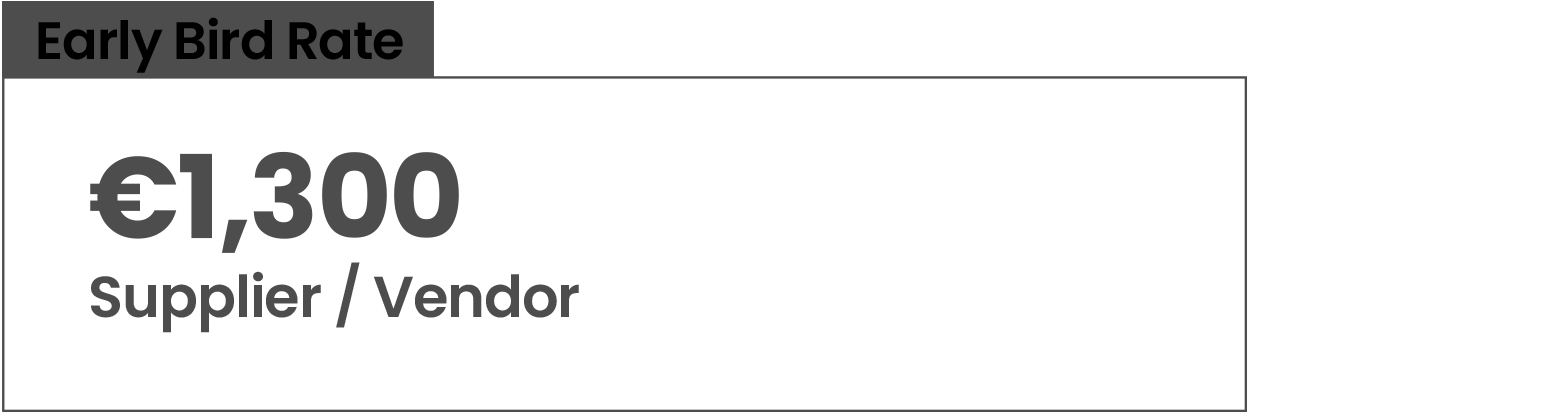 Early Bird Rate

€1,300

Supplier / Vendor